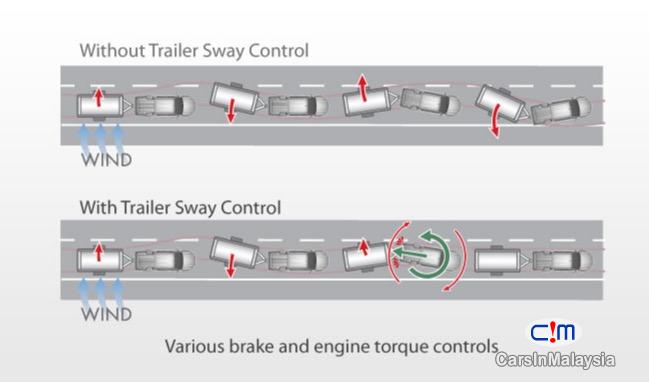 Without Trailer Sway Control

WIND

With Trailer Sway Control

WIND

Various brake and engine torque controls

C!M
CarsInMalaysia